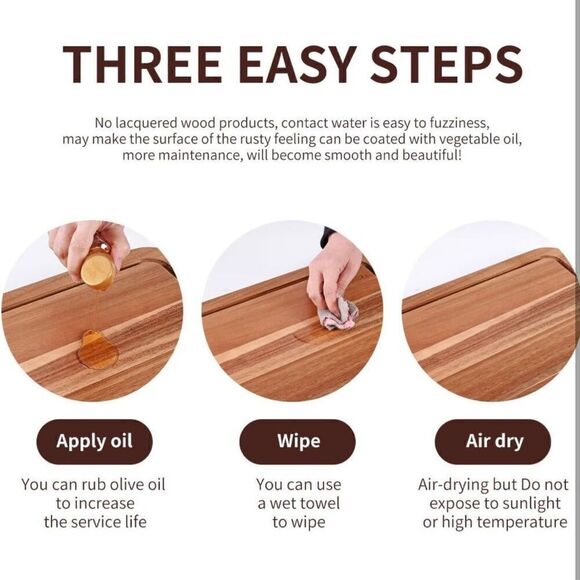 THREE EASY STEPS

No lacquered wood products, contact water is easy to fuzziness, may make the surface of the rusty feeling can be coated with vegetable oil, more maintenance, will become smooth and beautiful!

Apply oil

You can rub olive oil to increase the service life

Wipe

You can use a wet towel to wipe

Air dry

Air-drying but Do not expose to sunlight or high temperature